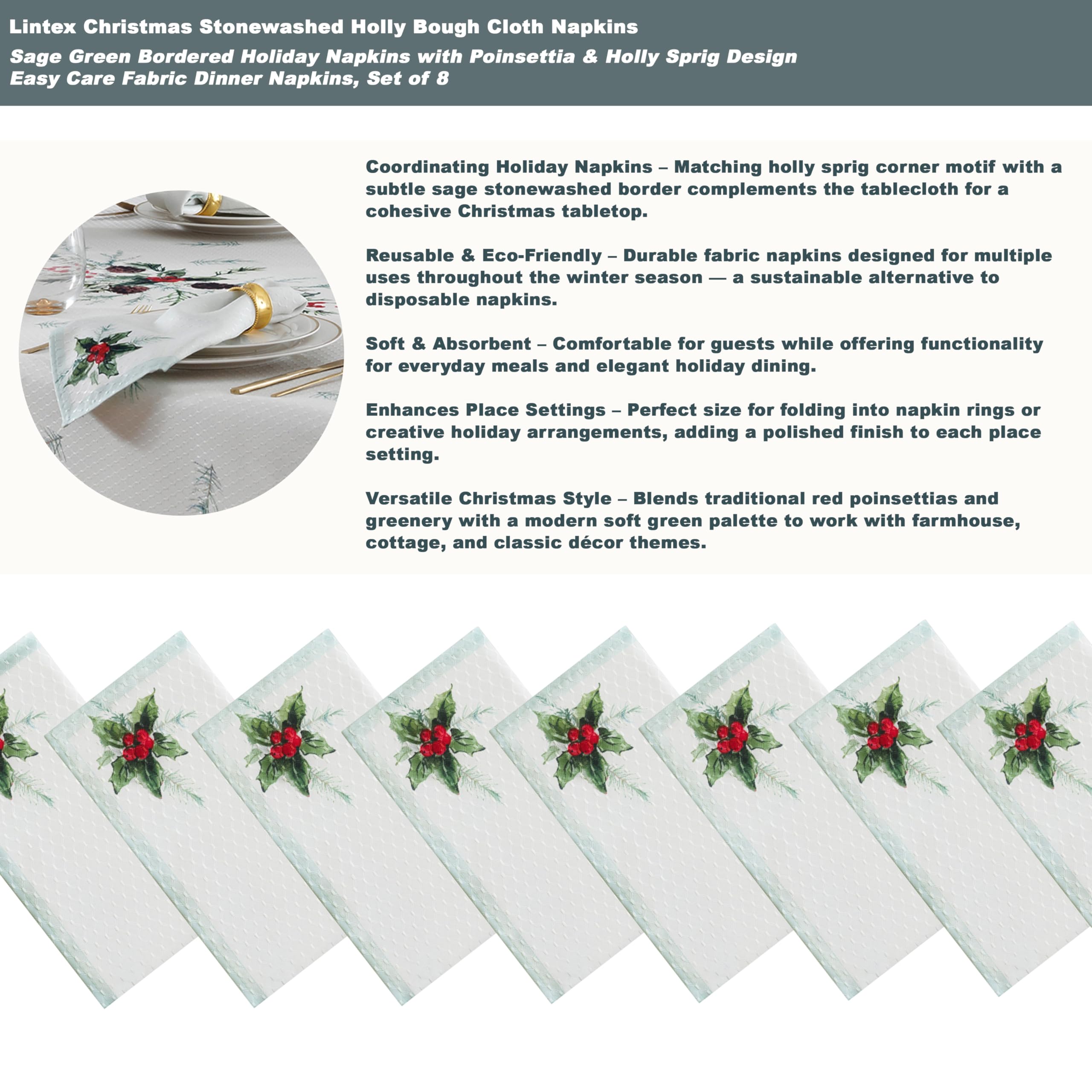 Lintex Christmas Stonewashed Holly Bough Cloth Napkins

Sage Green Bordered Holiday Napkins with Poinsettia & Holly Sprig Design
Easy Care Fabric Dinner Napkins, Set of 8

Coordinating Holiday Napkins – Matching holly sprig corner motif with a subtle sage stonewashed border complements the tablecloth for a cohesive Christmas tabletop.

Reusable & Eco-Friendly – Durable fabric napkins designed for multiple uses throughout the winter season — a sustainable alternative to disposable napkins.

Soft & Absorbent – Comfortable for guests while offering functionality for everyday meals and elegant holiday dining.

Enhances Place Settings – Perfect size for folding into napkin rings or creative holiday arrangements, adding a polished finish to each place setting.

Versatile Christmas Style – Blends traditional red poinsettias and greenery with a modern soft green palette to work with farmhouse, cottage, and classic décor themes.